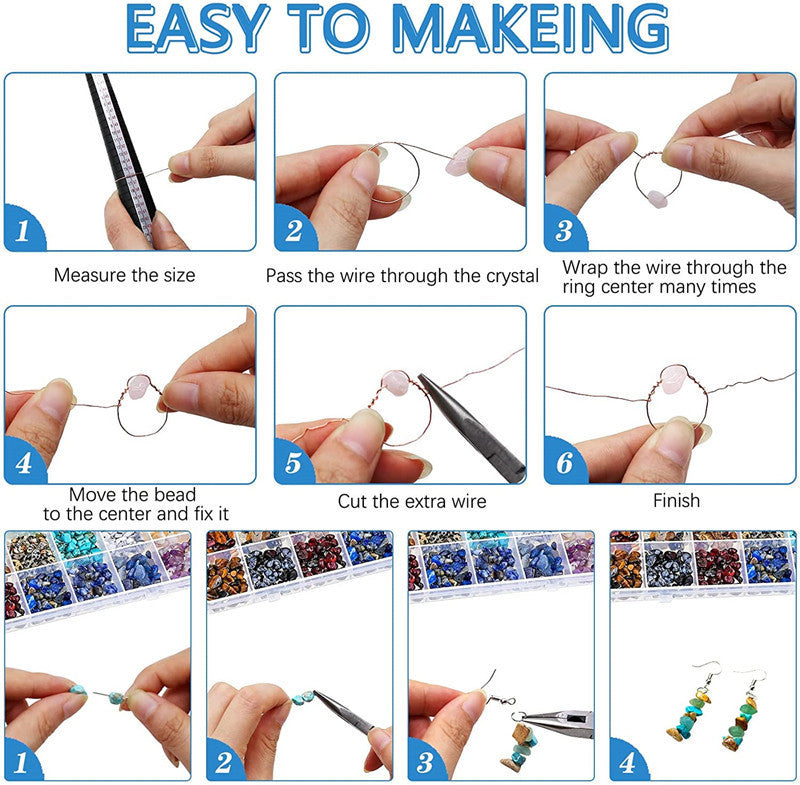 EASY TO MAKEING

1

Measure the size

2

Pass the wire through the crystal

3

Wrap the wire through the ring center many times

4

Move the bead to the center and fix it

5

Cut the extra wire

6

Finish

1

2

3

4