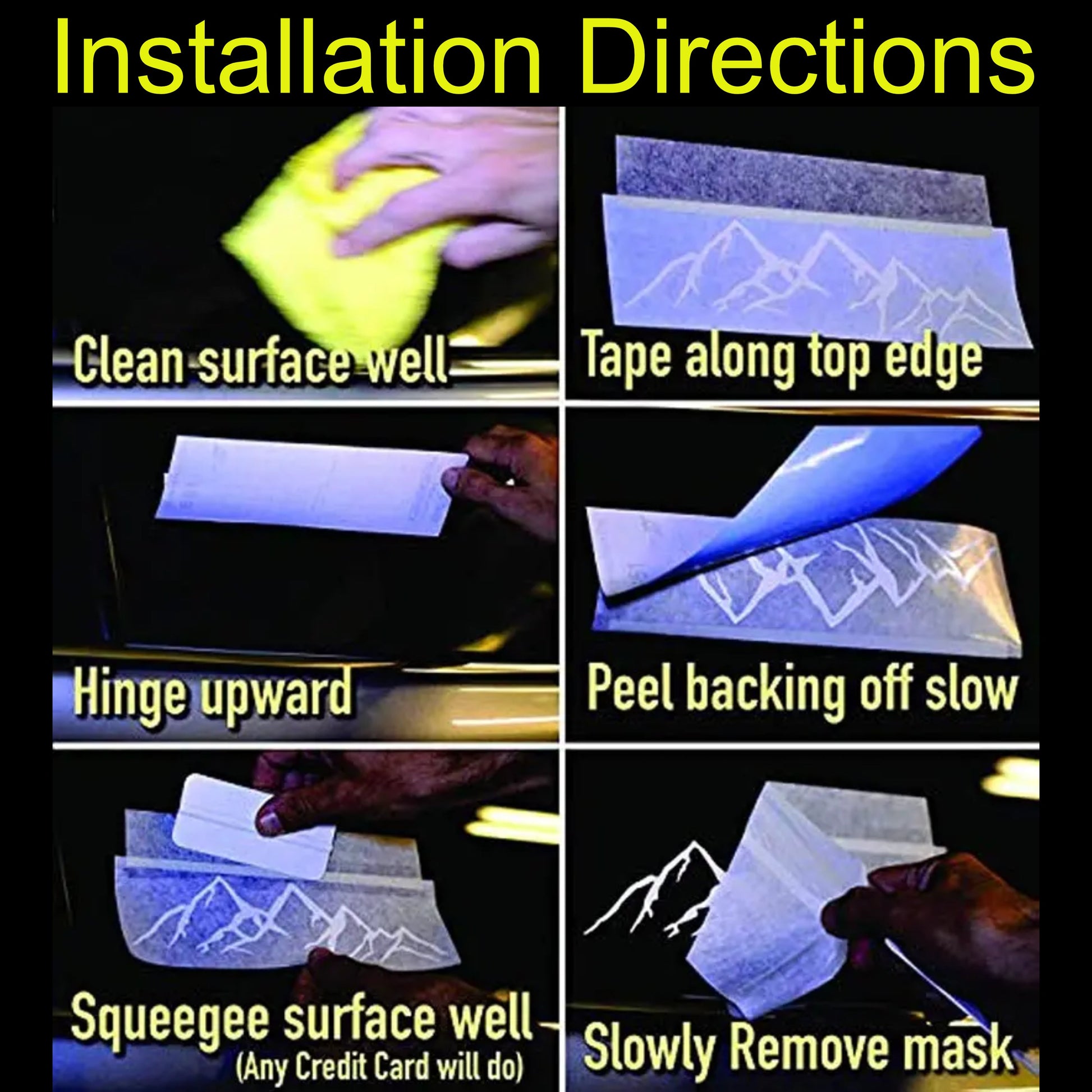 Installation Directions

Clean surface well

Tape along top edge

Hinge upward

Peel backing off slow

Squeegee surface well
(Any Credit Card will do)

Slowly Remove mask